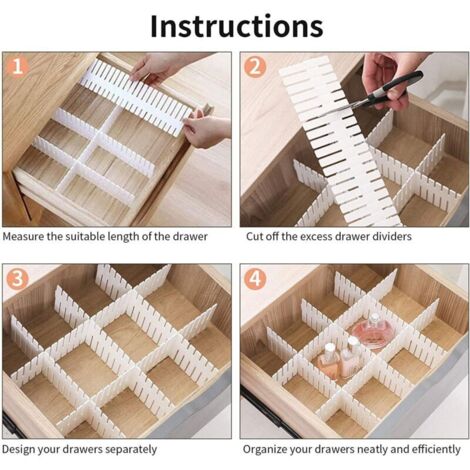 Instructions

1

Measure the suitable length of the drawer

2

Cut off the excess drawer dividers

3

Design your drawers separately

4

Organize your drawers neatly and efficiently