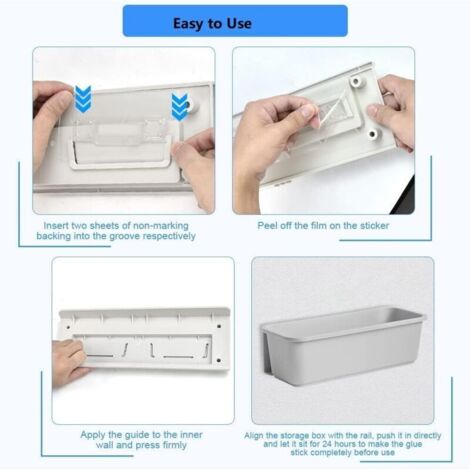 Easy to Use

Insert two sheets of non-marking backing into the groove respectively

Peel off the film on the sticker

Apply the guide to the inner wall and press firmly

Align the storage box with the rail, push it in directly and let it sit for 24 hours to make the glue stick completely before use