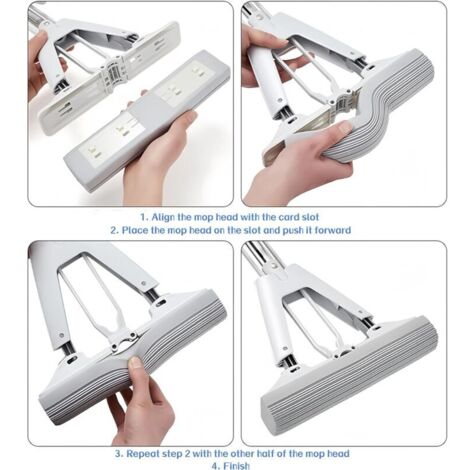 1. Align the mop head with the card slot
2. Place the mop head on the slot and push it forward

3. Repeat step 2 with the other half of the mop head
4. Finish