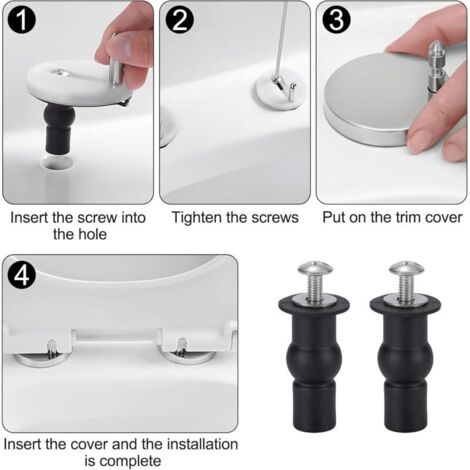 1

Insert the screw into the hole

2

Tighten the screws

3

Put on the trim cover

4

Insert the cover and the installation is complete