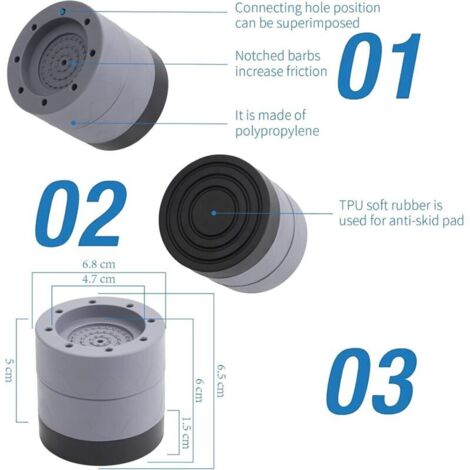 Connecting hole position can be superimposed

Notched barbs increase friction

It is made of polypropylene

01

02

TPU soft rubber is used for anti-skid pad

6.8 cm

4.7 cm

5 cm

6 cm

6.5 cm

1.5 cm

03