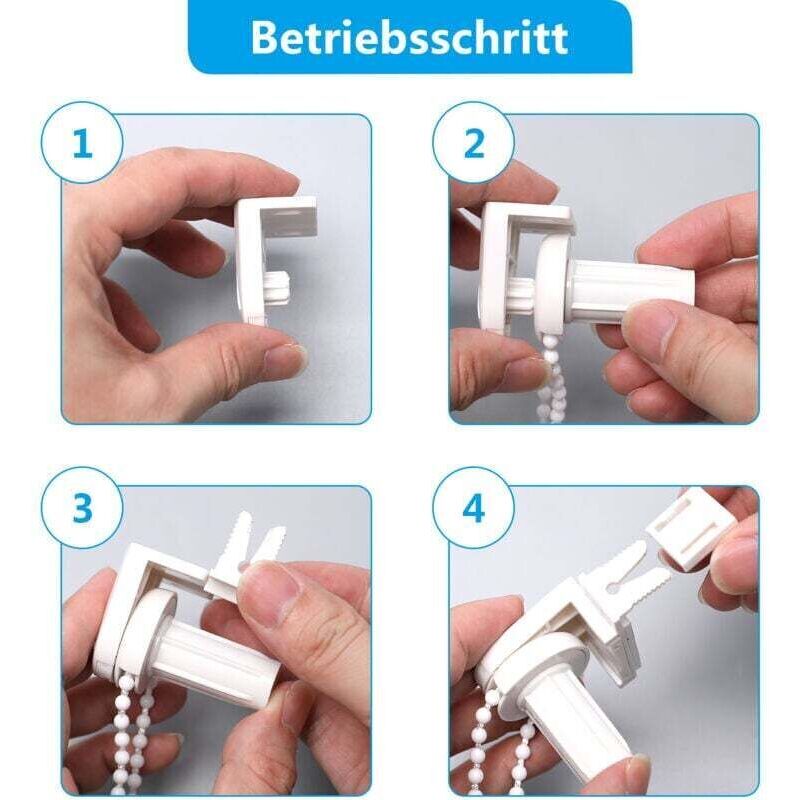 Betriebsschritt

1

2

3

4