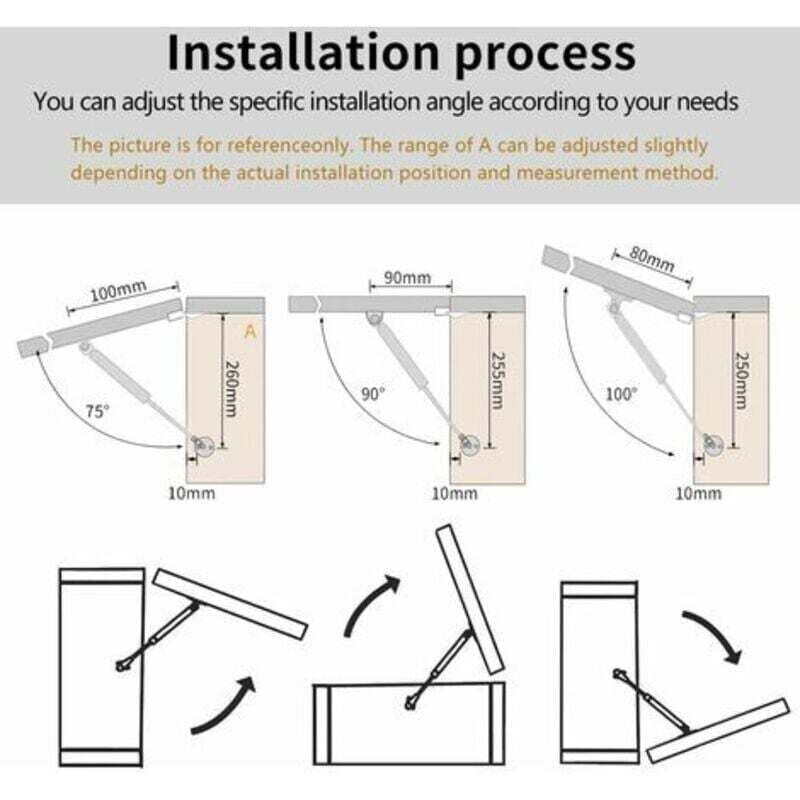 Installation process

You can adjust the specific installation angle according to your needs

The picture is for referenceonly. The range of A can be adjusted slightly depending on the actual installation position and measurement method.

100mm
A
260mm
75°
10mm

90mm
255mm
90°
10mm

80mm
250mm
100°
10mm