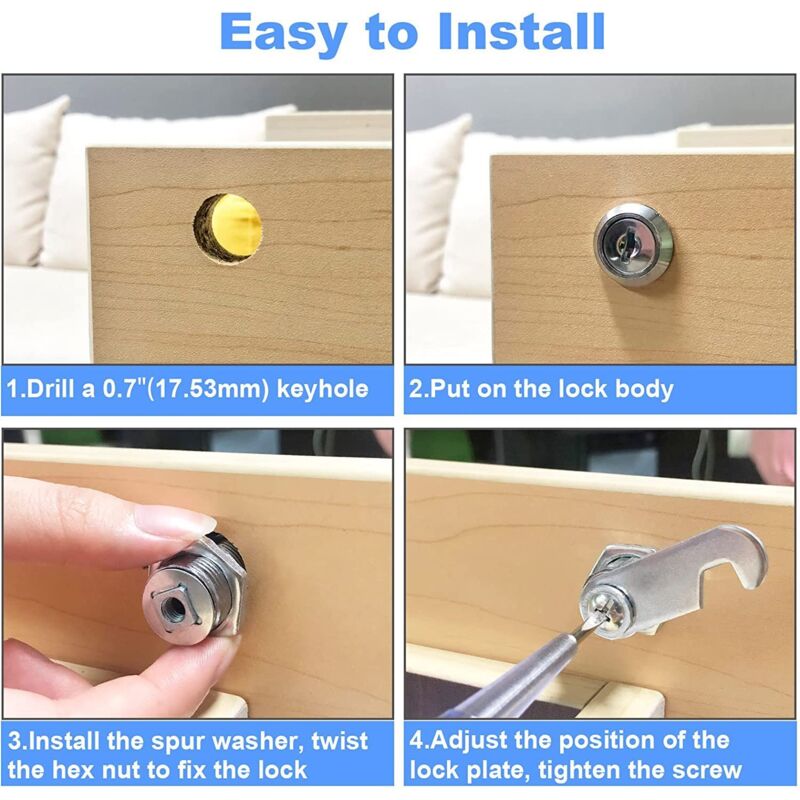 Easy to Install

1.Drill a 0.7"(17.53mm) keyhole

2.Put on the lock body

3.Install the spur washer, twist the hex nut to fix the lock

4.Adjust the position of the lock plate, tighten the screw