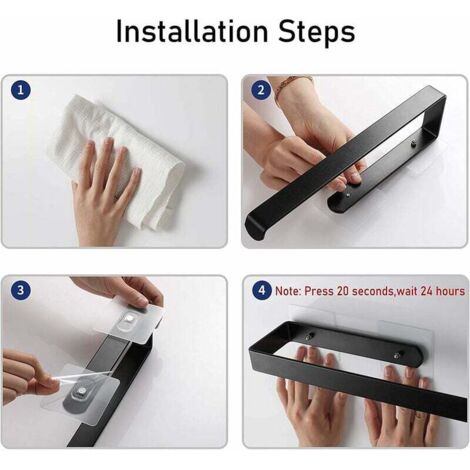 Installation Steps

1

2

3

4 Note: Press 20 seconds,wait 24 hours