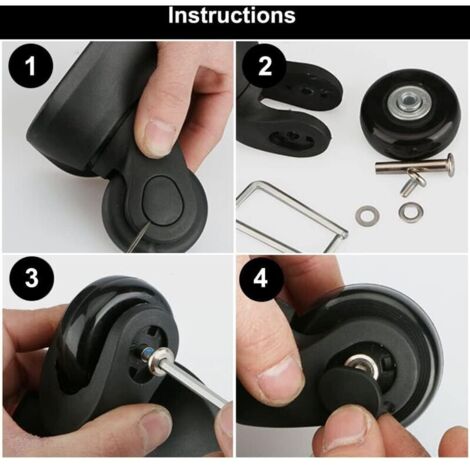 Instructions

1

2

3

4