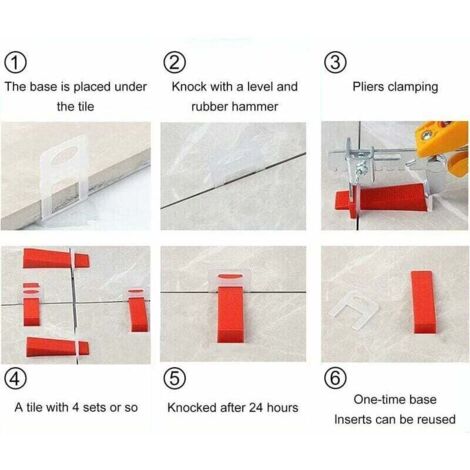 ①
The base is placed under the tile

②
Knock with a level and rubber hammer

③
Pliers clamping

④
A tile with 4 sets or so

⑤
Knocked after 24 hours

⑥
One-time base
Inserts can be reused