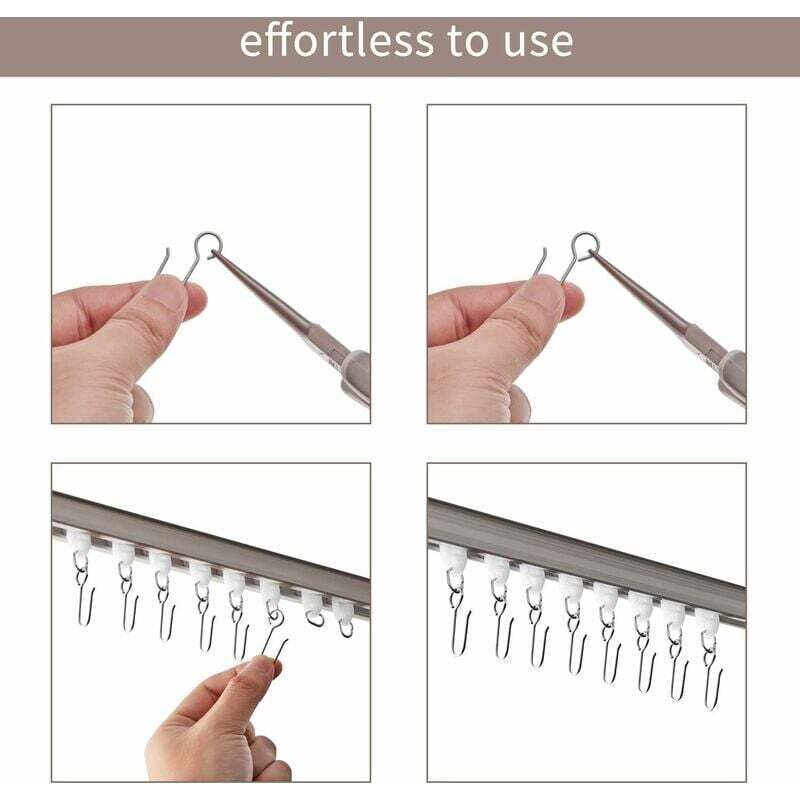 effortless to use