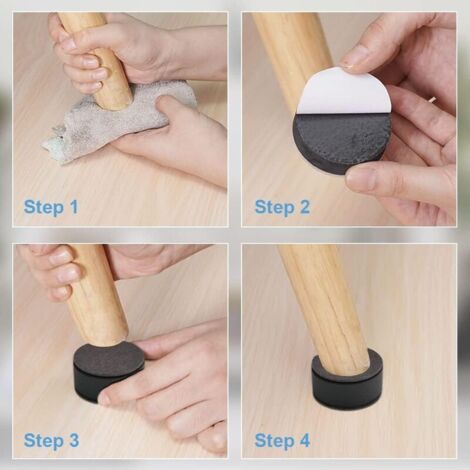 Step 1

Step 2

Step 3

Step 4