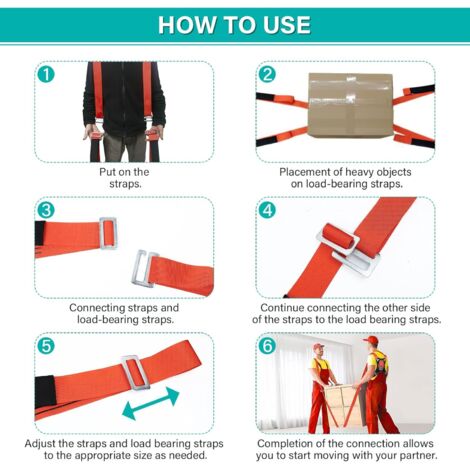 HOW TO USE

1
Put on the straps.

2
Placement of heavy objects on load-bearing straps.

3
Connecting straps and load-bearing straps.

4
Continue connecting the other side of the straps to the load bearing straps.

5
Adjust the straps and load bearing straps to the appropriate size as needed.

6
Completion of the connection allows you to start moving with your partner.