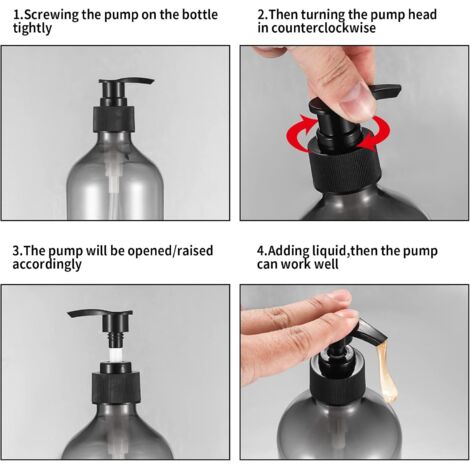 1.Screwing the pump on the bottle tightly

2.Then turning the pump head in counterclockwise

3.The pump will be opened/raised accordingly

4.Adding liquid,then the pump can work well