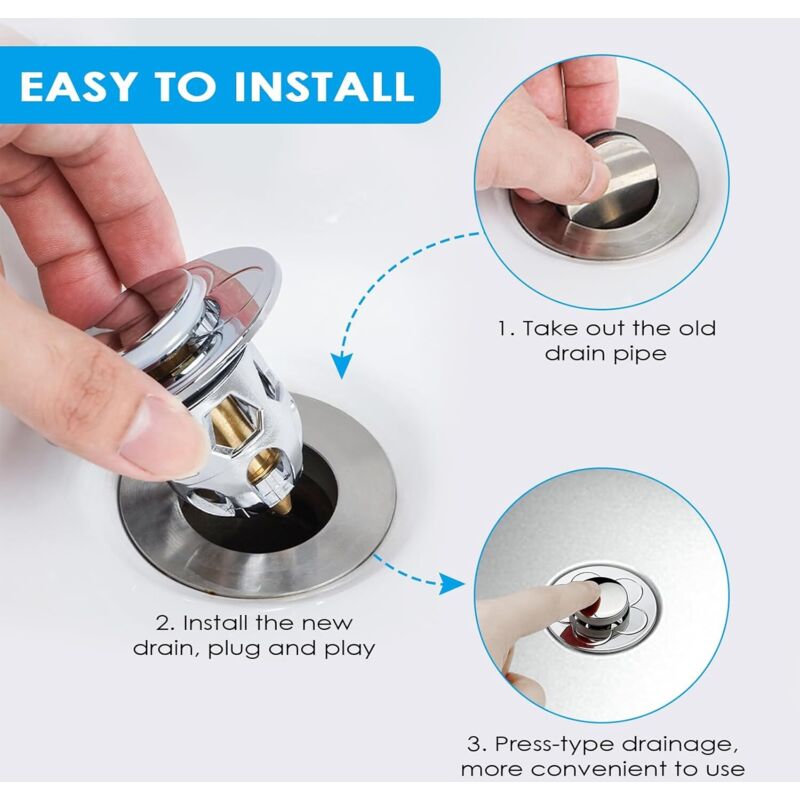 EASY TO INSTALL

1. Take out the old drain pipe

2. Install the new drain, plug and play

3. Press-type drainage, more convenient to use