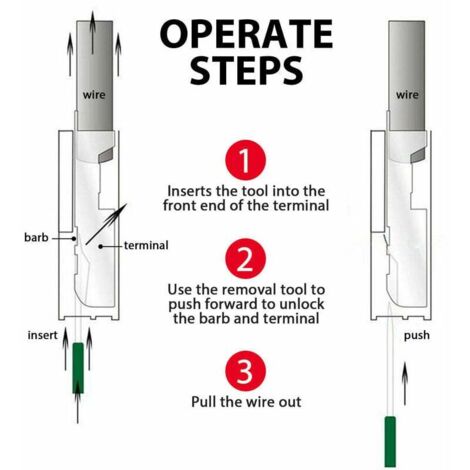 OPERATE STEPS

wire

barb

terminal

insert

1

Inserts the tool into the front end of the terminal

2

Use the removal tool to push forward to unlock the barb and terminal

3

Pull the wire out

wire

push