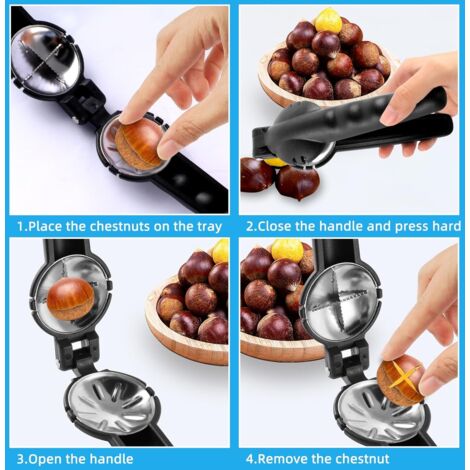 1.Place the chestnuts on the tray

2.Close the handle and press hard

3.Open the handle

4.Remove the chestnut