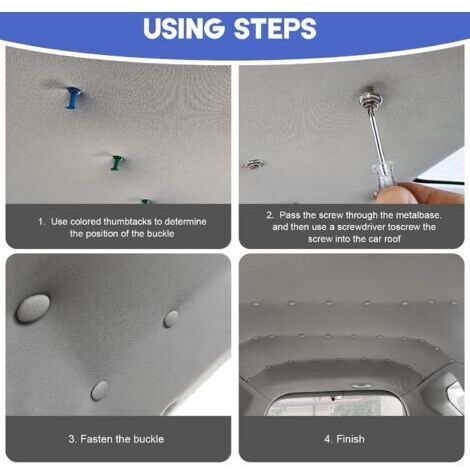 USING STEPS

1. Use colored thumbtacks to determine the position of the buckle

2. Pass the screw through the metalbase. and then use a screwdriver toscrew the screw into the car roof

3. Fasten the buckle

4. Finish