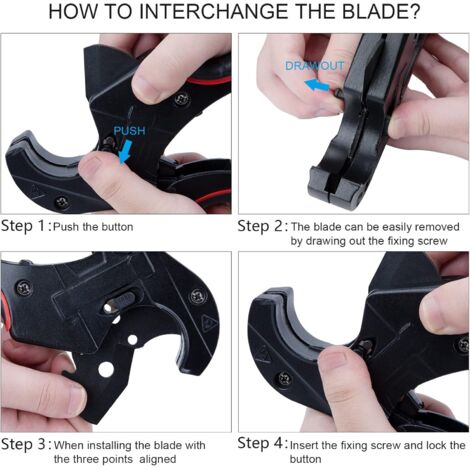 HOW TO INTERCHANGE THE BLADE?

PUSH

DRAWOUT

Step 1: Push the button

Step 2: The blade can be easily removed by drawing out the fixing screw

Step 3: When installing the blade with the three points aligned

Step 4: Insert the fixing screw and lock the button