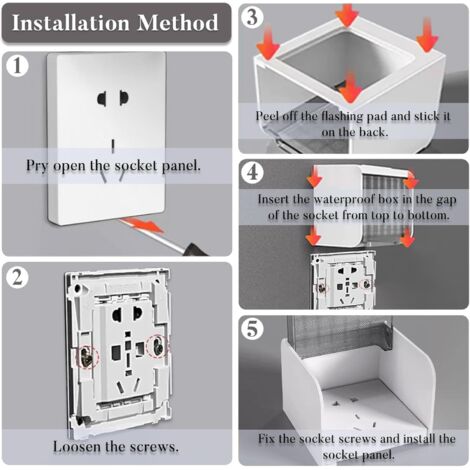 Installation Method

1

Pry open the socket panel.

2

Loosen the screws.

3

Peel off the flashing pad and stick it on the back.

4

Insert the waterproof box in the gap of the socket from top to bottom.

5

Fix the socket screws and install the socket panel.