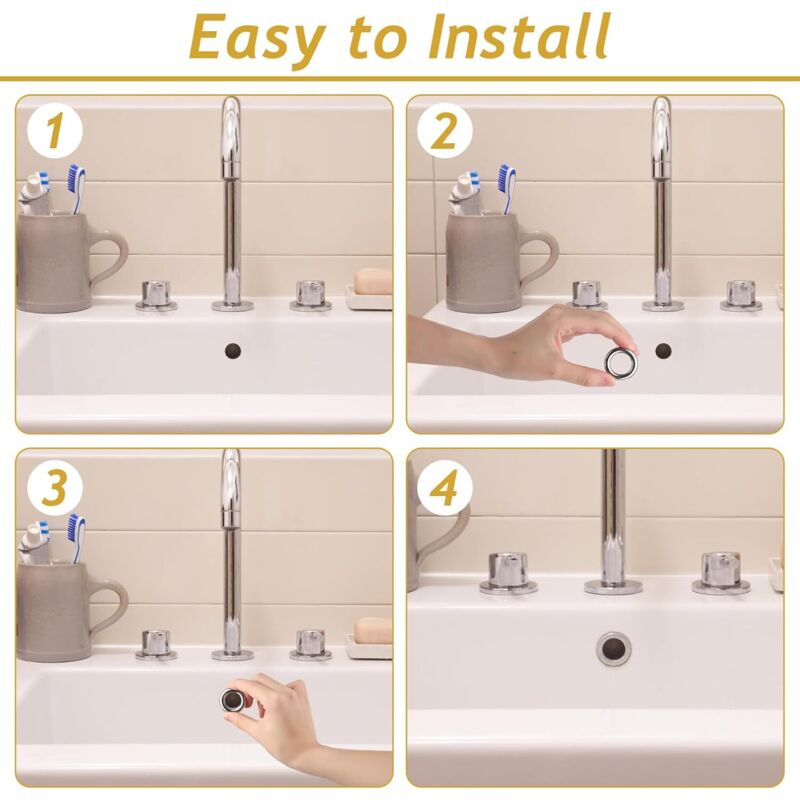 Easy to Install

1

2

3

4