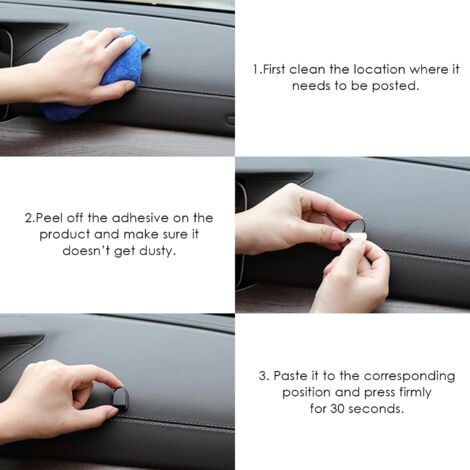 1.First clean the location where it needs to be posted.

2.Peel off the adhesive on the product and make sure it doesn't get dusty.

3. Paste it to the corresponding position and press firmly for 30 seconds.