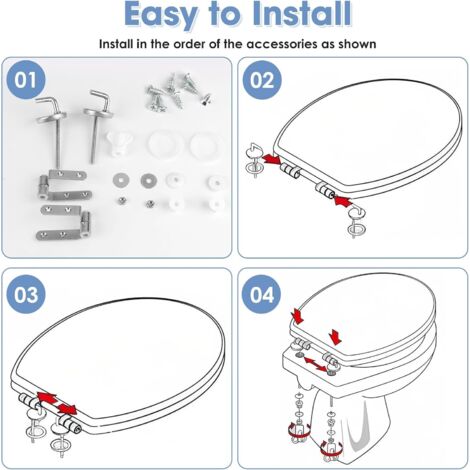 Easy to Install

Install in the order of the accessories as shown

01

02

03

04