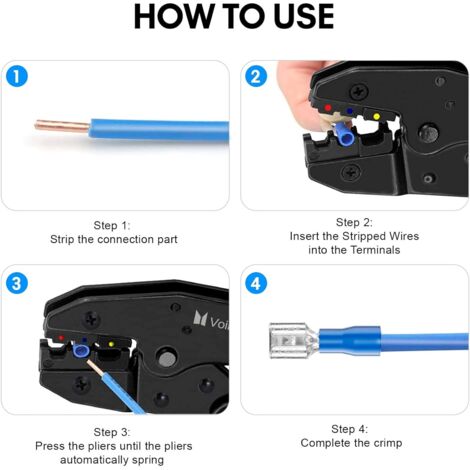 HOW TO USE

1

Step 1:
Strip the connection part

2

Step 2:
Insert the Stripped Wires into the Terminals

3

Voi

Step 3:
Press the pliers until the pliers automatically spring

4

Step 4:
Complete the crimp