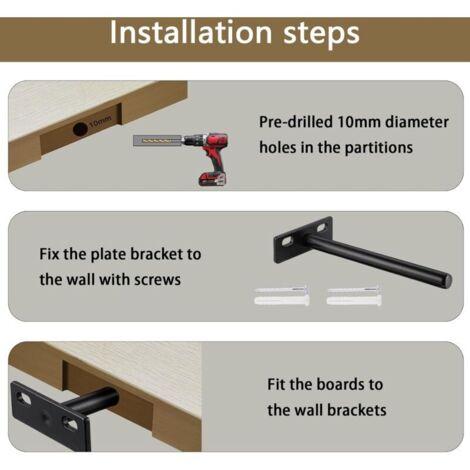 Installation steps

10mm

Pre-drilled 10mm diameter holes in the partitions

Fix the plate bracket to the wall with screws

Fit the boards to the wall brackets