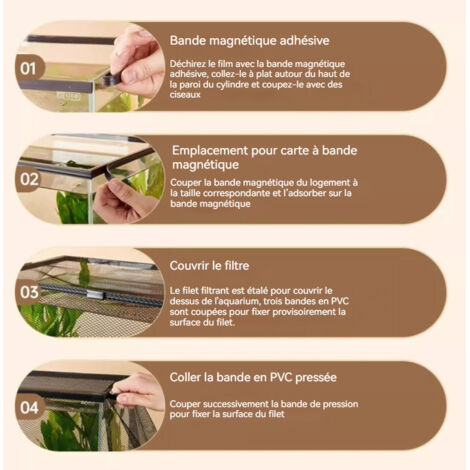 01

Bande magnétique adhésive

Déchirez le film avec la bande magnétique adhésive, collez-le à plat autour du haut de la paroi du cylindre et coupez-le avec des ciseaux

02

Emplacement pour carte à bande magnétique

Couper la bande magnétique du logement à la taille correspondante et l'adsorber sur la bande magnétique

03

Couvrir le filtre

Le filet filtrant est étalé pour couvrir le dessus de l'aquarium, trois bandes en PVC sont coupées pour fixer provisoirement la surface du filet.

04

Coller la bande en PVC pressée

Couper successivement la bande de pression pour fixer la surface du filet