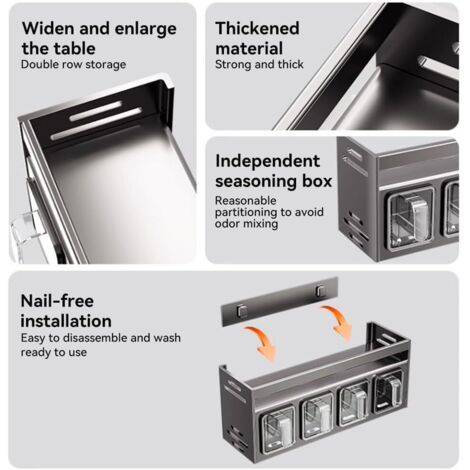 Widen and enlarge the table
Double row storage

Thickened material
Strong and thick

Independent seasoning box
Reasonable partitioning to avoid odor mixing

Nail-free installation
Easy to disassemble and wash ready to use