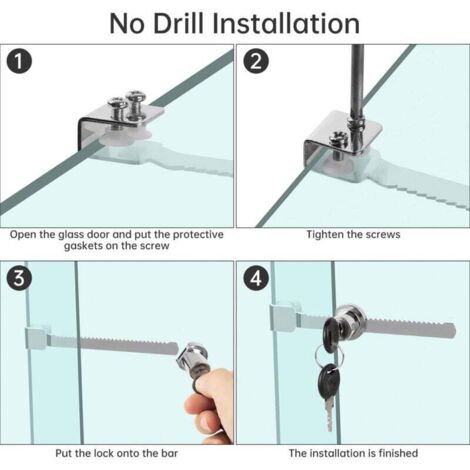 No Drill Installation

1

Open the glass door and put the protective gaskets on the screw

2

Tighten the screws

3

Put the lock onto the bar

4

The installation is finished