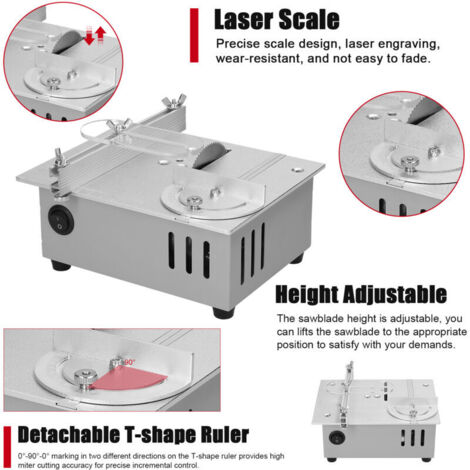 Laser Scale

Precise scale design, laser engraving, wear-resistant, and not easy to fade.

Height Adjustable

The sawblade height is adjustable, you can lifts the sawblade to the appropriate position to satisfy with your demands.

90°

Detachable T-shape Ruler

0°-90°-0° marking in two different directions on the T-shape ruler provides high miter cutting accuracy for precise incremental control.