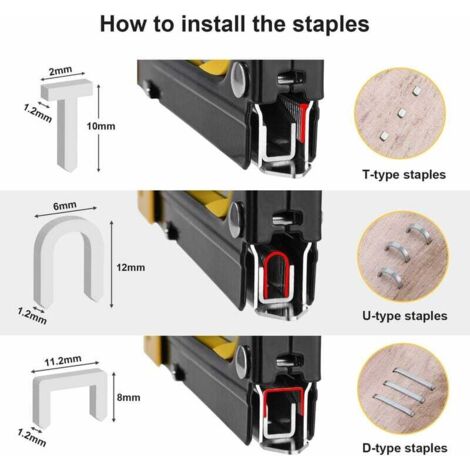 How to install the staples

2mm
1.2mm
10mm

T-type staples

6mm
12mm
1.2mm

U-type staples

11.2mm
8mm
1.2mm

D-type staples