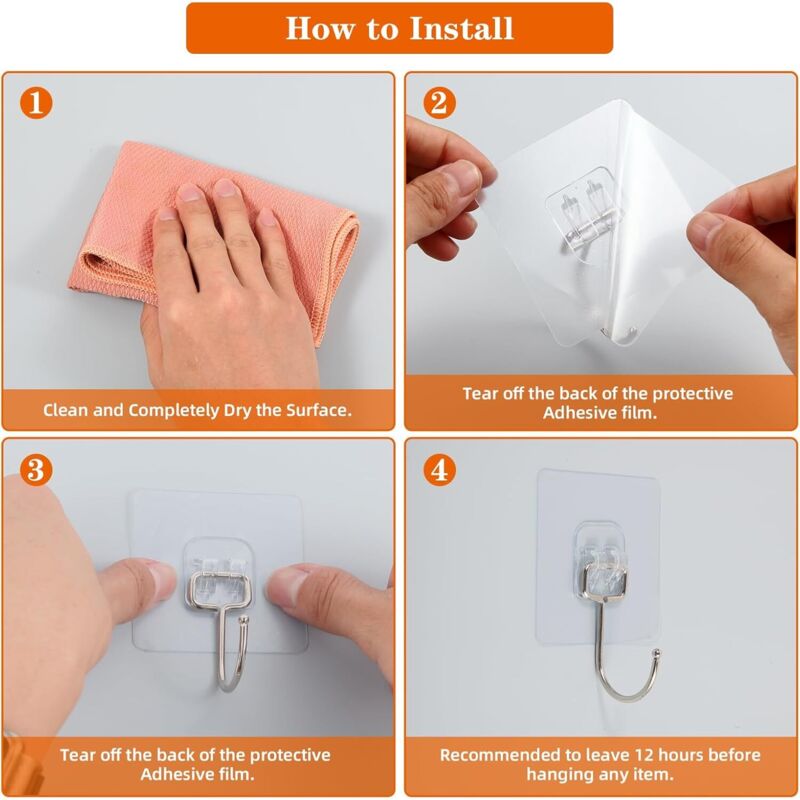 How to Install

1

Clean and Completely Dry the Surface.

2

Tear off the back of the protective Adhesive film.

3

Tear off the back of the protective Adhesive film.

4

Recommended to leave 12 hours before hanging any item.