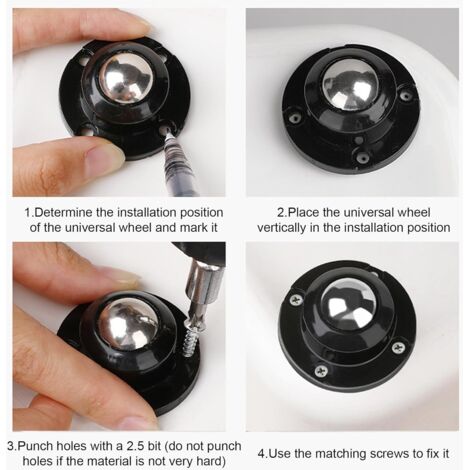 1.Determine the installation position of the universal wheel and mark it

2.Place the universal wheel vertically in the installation position

3.Punch holes with a 2.5 bit (do not punch holes if the material is not very hard)

4.Use the matching screws to fix it