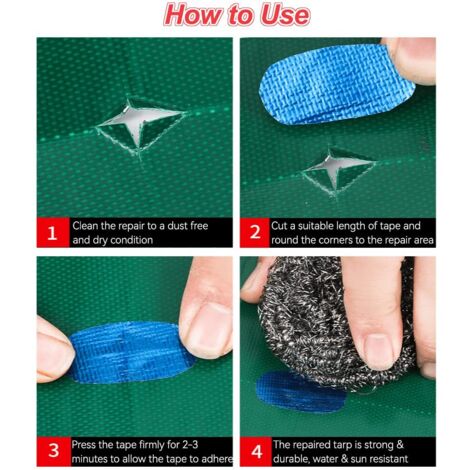 How to Use

1 Clean the repair to a dust free and dry condition

2 Cut a suitable length of tape and round the corners to the repair area

3 Press the tape firmly for 2-3 minutes to allow the tape to adhere

4 The repaired tarp is strong & durable, water & sun resistant