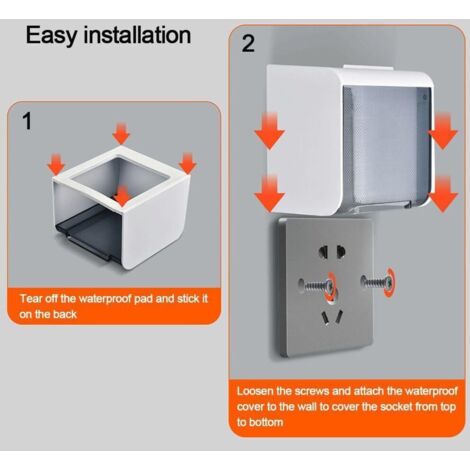 Easy installation

1

Tear off the waterproof pad and stick it on the back

2

Loosen the screws and attach the waterproof cover to the wall to cover the socket from top to bottom