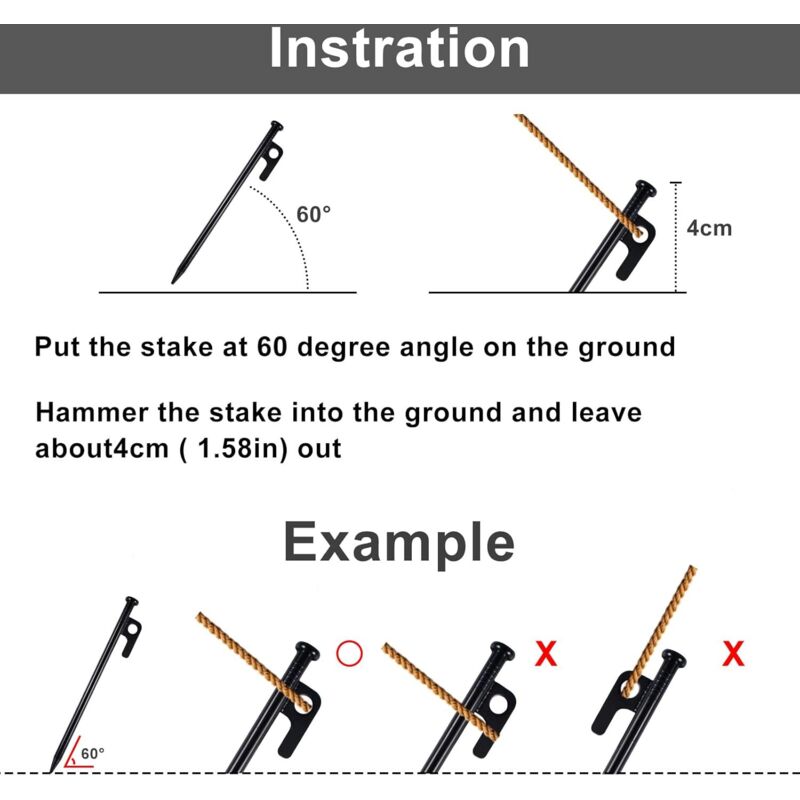 Instration

60°

4cm

Put the stake at 60 degree angle on the ground

Hammer the stake into the ground and leave about4cm ( 1.58in) out

Example

60°

X

X