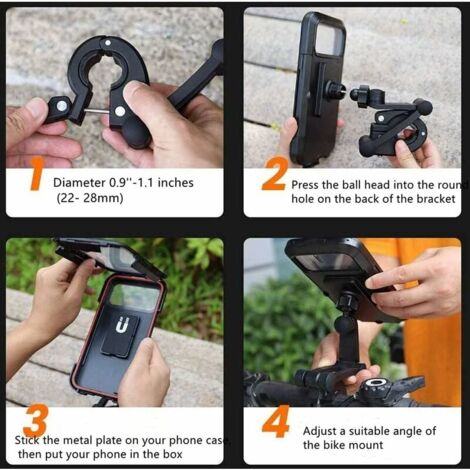 1 Diameter 0.9''-1.1 inches (22- 28mm)

2 Press the ball head into the round hole on the back of the bracket

3 Stick the metal plate on your phone case, then put your phone in the box

4 Adjust a suitable angle of the bike mount