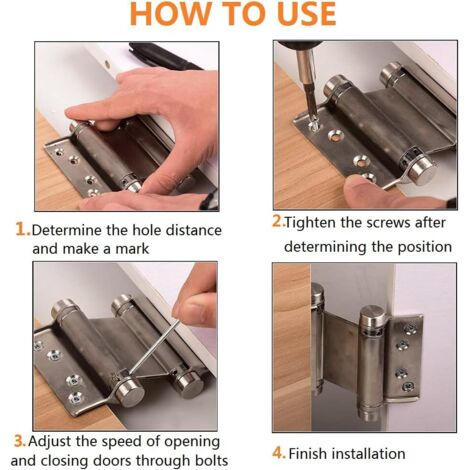 HOW TO USE

1.Determine the hole distance and make a mark

2.Tighten the screws after determining the position

3.Adjust the speed of opening and closing doors through bolts

4.Finish installation