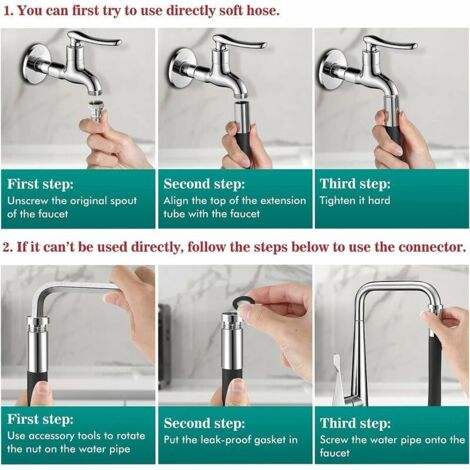 1. You can first try to use directly soft hose.

First step:
Unscrew the original spout of the faucet

Second step:
Align the top of the extension tube with the faucet

Third step:
Tighten it hard

2. If it can't be used directly, follow the steps below to use the connector.

First step:
Use accessory tools to rotate the nut on the water pipe

Second step:
Put the leak-proof gasket in

Third step:
Screw the water pipe onto the faucet