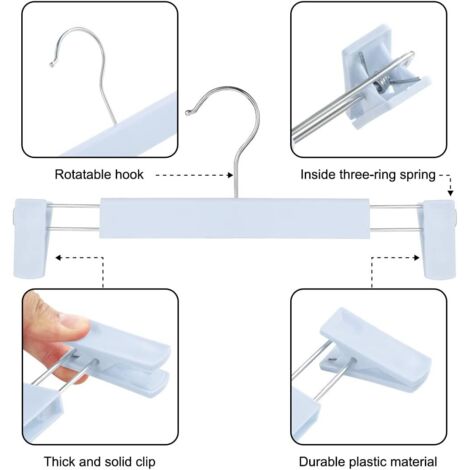 Rotatable hook

Inside three-ring spring

Thick and solid clip

Durable plastic material