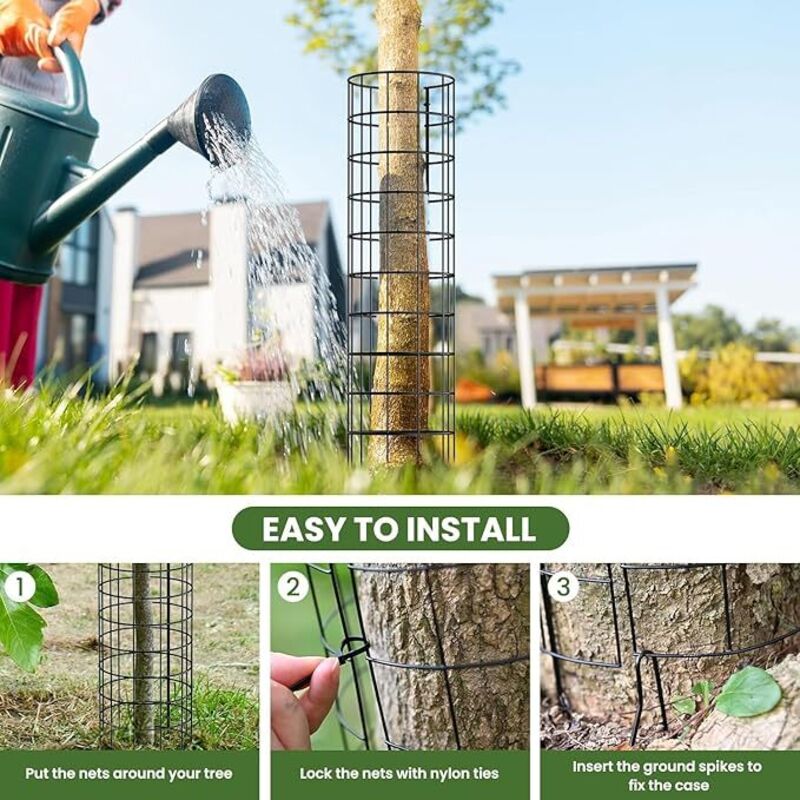 EASY TO INSTALL

1

Put the nets around your tree

2

Lock the nets with nylon ties

3

Insert the ground spikes to fix the case