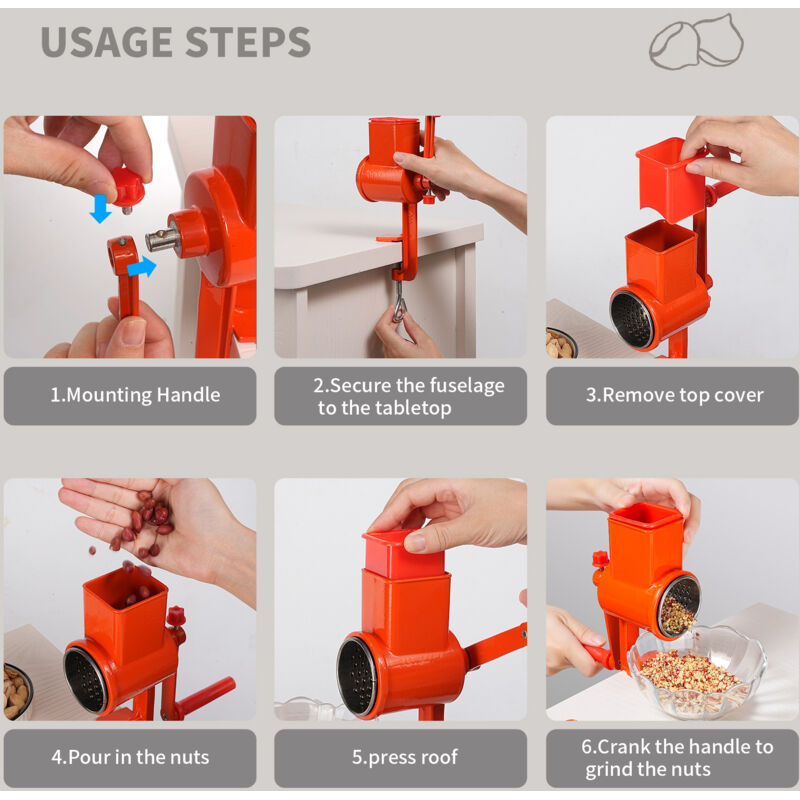 USAGE STEPS

1.Mounting Handle

2.Secure the fuselage to the tabletop

3.Remove top cover

4.Pour in the nuts

5.press roof

6.Crank the handle to grind the nuts