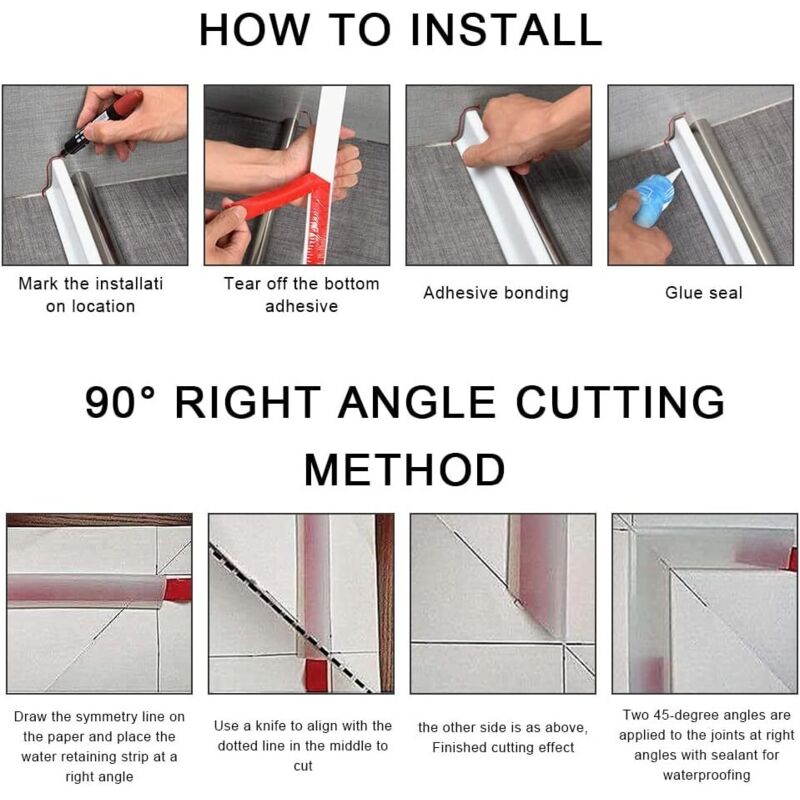 HOW TO INSTALL

Mark the installati on location

Tear off the bottom adhesive

Adhesive bonding

Glue seal

90° RIGHT ANGLE CUTTING METHOD

Draw the symmetry line on the paper and place the water retaining strip at a right angle

Use a knife to align with the dotted line in the middle to cut

the other side is as above, Finished cutting effect

Two 45-degree angles are applied to the joints at right angles with sealant for waterproofing