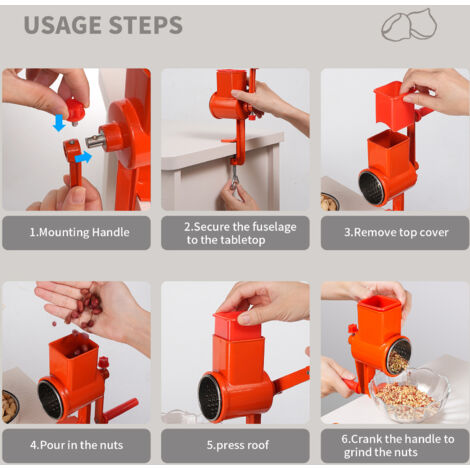 USAGE STEPS

1.Mounting Handle

2.Secure the fuselage to the tabletop

3.Remove top cover

4.Pour in the nuts

5.press roof

6.Crank the handle to grind the nuts