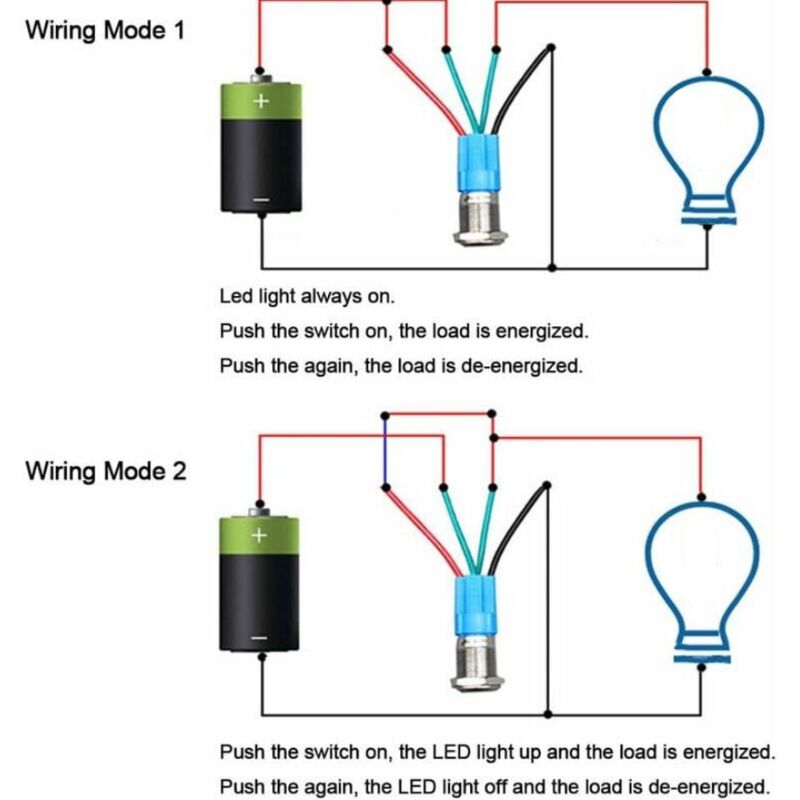 Wiring Mode 1

+

−

Led light always on.

Push the switch on, the load is energized.

Push the again, the load is de-energized.

Wiring Mode 2

+

−

Push the switch on, the LED light up and the load is energized.

Push the again, the LED light off and the load is de-energized.