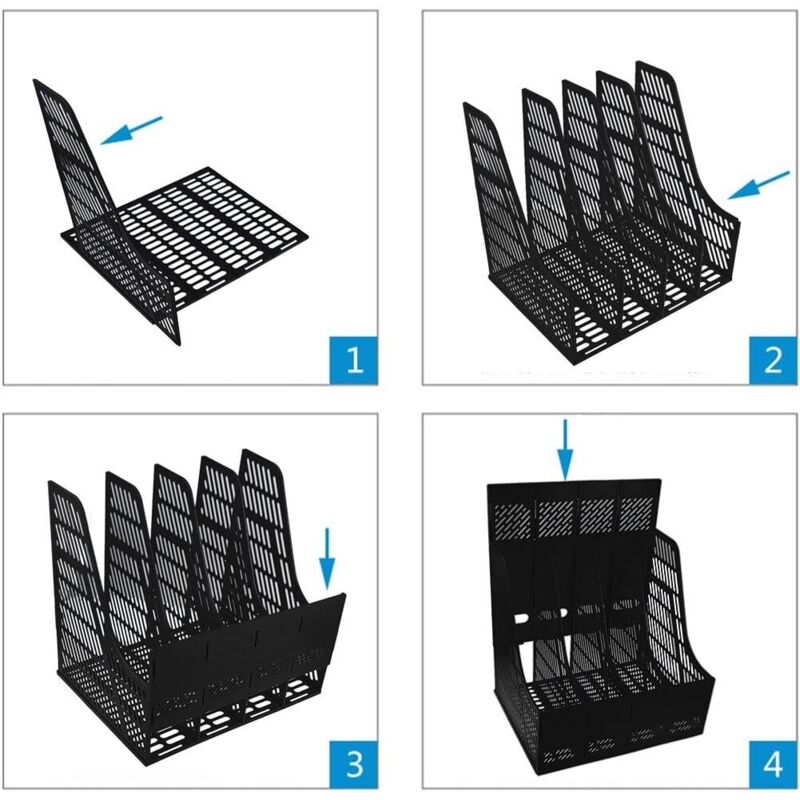 1

2

3

4