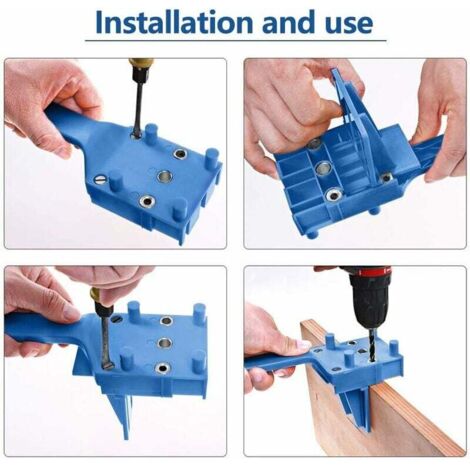 Installation and use