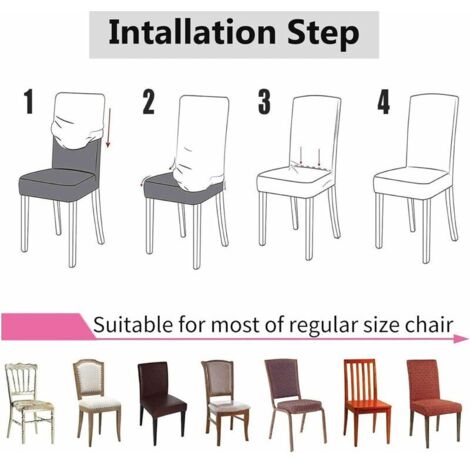 Intallation Step

1

2

3

4

Suitable for most of regular size chair