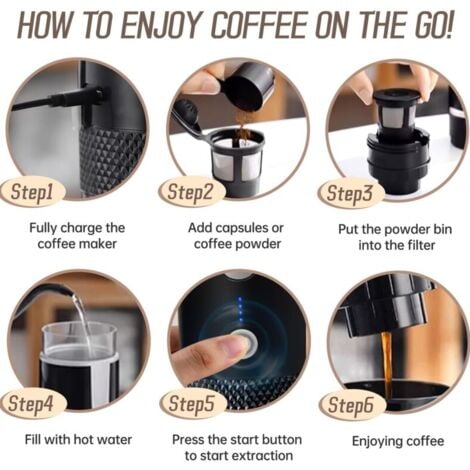 HOW TO ENJOY COFFEE ON THE GO!

Step1

Fully charge the coffee maker

Step2

Add capsules or coffee powder

Step3

Put the powder bin into the filter

Step4

Fill with hot water

Step5

Press the start button to start extraction

Step6

Enjoying coffee