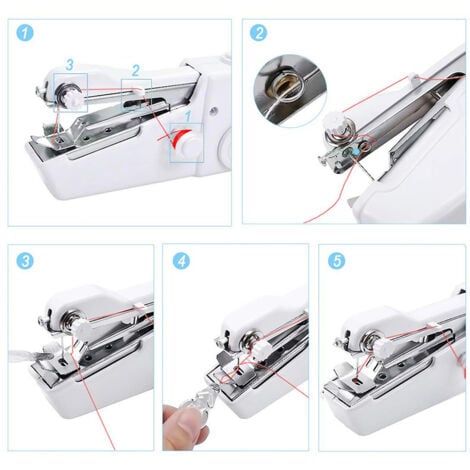 1
3
2
1
2
3
4
5